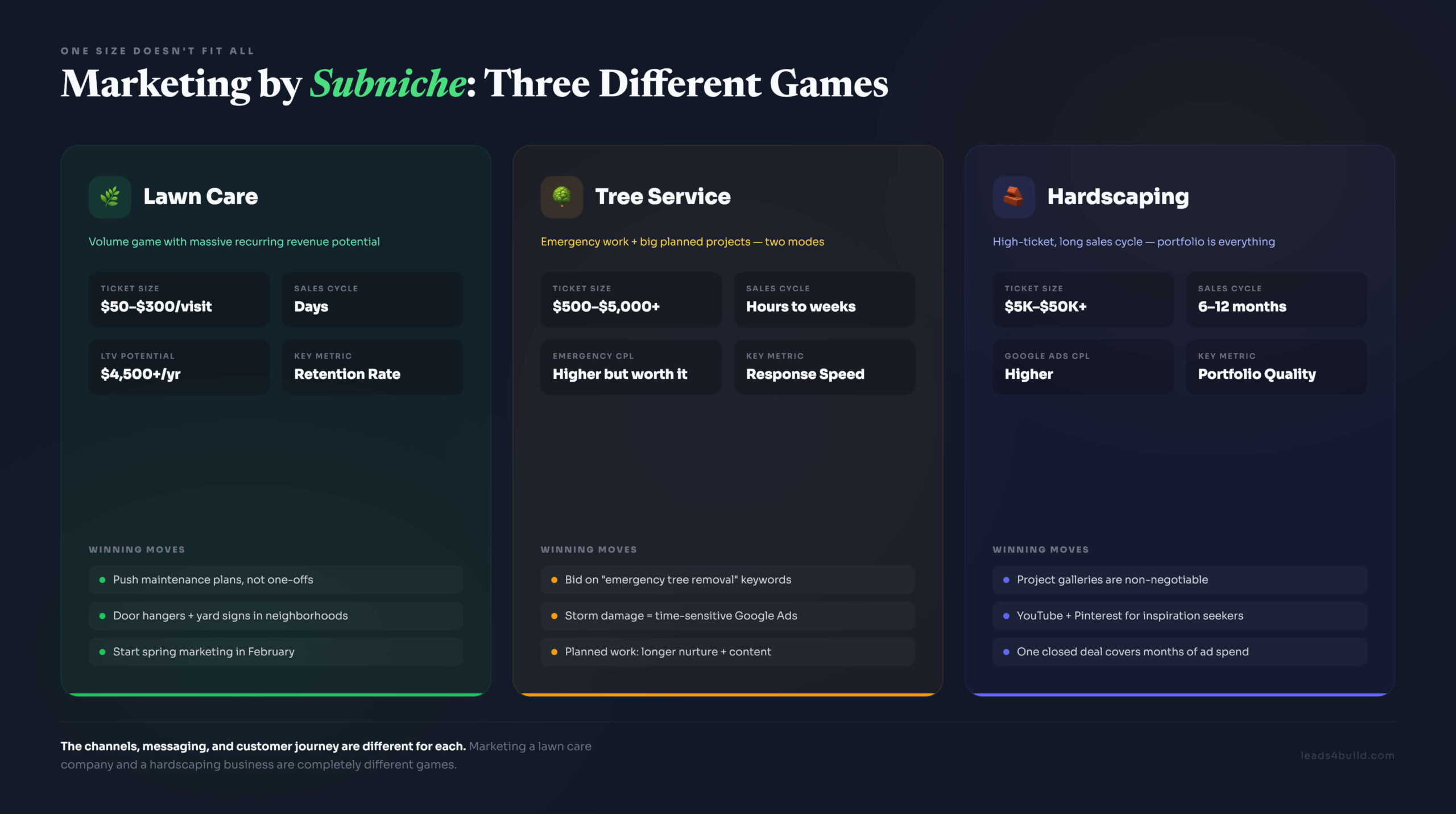 ONE SIZE DOESN'T FIT ALL

Marketing by Subniche: Three Different Games

Lawn Care

Volume game with massive recurring revenue potential

TICKET SIZE
$50–$300/visit

SALES CYCLE
Days

LTV POTENTIAL
$4,500+/yr

KEY METRIC
Retention Rate

WINNING MOVES

• Push maintenance plans, not one-offs
• Door hangers + yard signs in neighborhoods
• Start spring marketing in February

Tree Service

Emergency work + big planned projects — two modes

TICKET SIZE
$500–$5,000+

SALES CYCLE
Hours to weeks

EMERGENCY CPL
Higher but worth it

KEY METRIC
Response Speed

WINNING MOVES

• Bid on "emergency tree removal" keywords
• Storm damage = time-sensitive Google Ads
• Planned work: longer nurture + content

Hardscaping

High-ticket, long sales cycle — portfolio is everything

TICKET SIZE
$5K–$50K+

SALES CYCLE
6–12 months

GOOGLE ADS CPL
Higher

KEY METRIC
Portfolio Quality

WINNING MOVES

• Project galleries are non-negotiable
• YouTube + Pinterest for inspiration seekers
• One closed deal covers months of ad spend

The channels, messaging, and customer journey are different for each. Marketing a lawn care company and a hardscaping business are completely different games.

leads4build.com