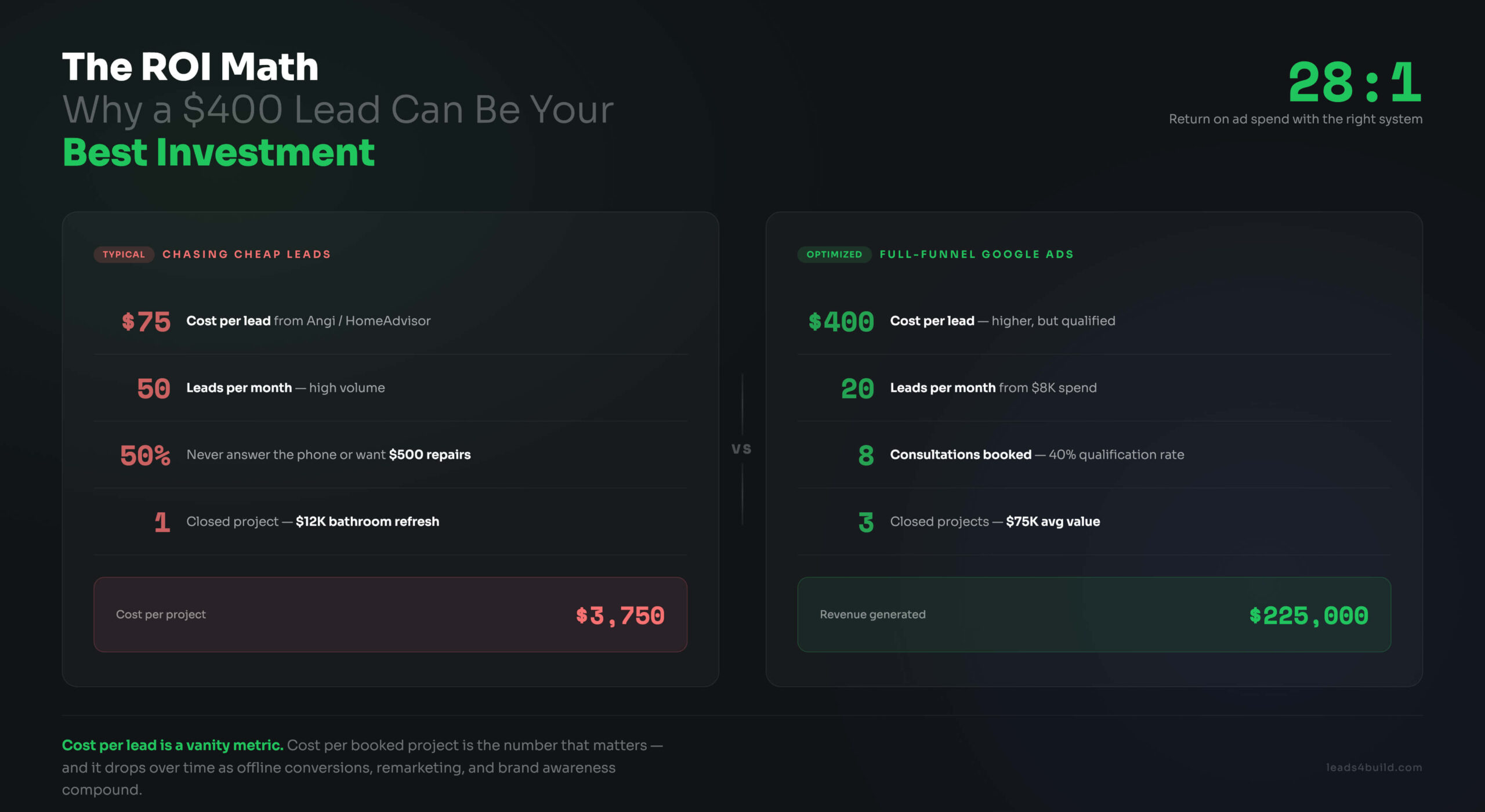 The ROI Math
Why a $400 Lead Can Be Your
Best Investment

28:1
Return on ad spend with the right system

TYPICAL CHASING CHEAP LEADS

$75 Cost per lead from Angi / HomeAdvisor

50 Leads per month — high volume

50% Never answer the phone or want $500 repairs

1 Closed project — $12K bathroom refresh

Cost per project $3,750

VS

OPTIMIZED FULL-FUNNEL GOOGLE ADS

$400 Cost per lead — higher, but qualified

20 Leads per month from $8K spend

8 Consultations booked — 40% qualification rate

3 Closed projects — $75K avg value

Revenue generated $225,000

Cost per lead is a vanity metric. Cost per booked project is the number that matters — and it drops over time as offline conversions, remarketing, and brand awareness compound.

leads4build.com